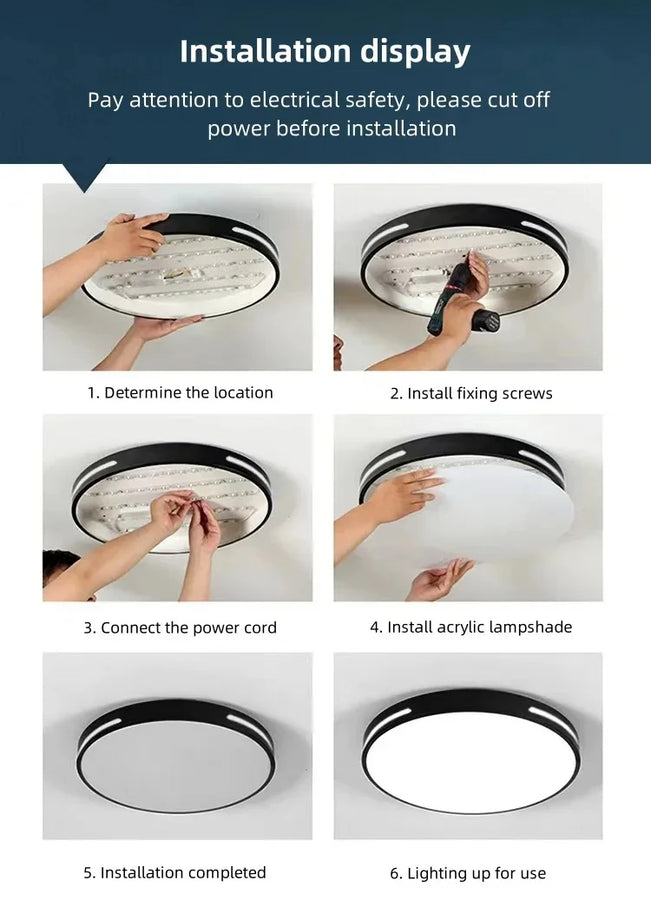 Installation display

Pay attention to electrical safety, please cut off power before installation

1. Determine the location

2. Install fixing screws

3. Connect the power cord

4. Install acrylic lampshade

5. Installation completed

6. Lighting up for use